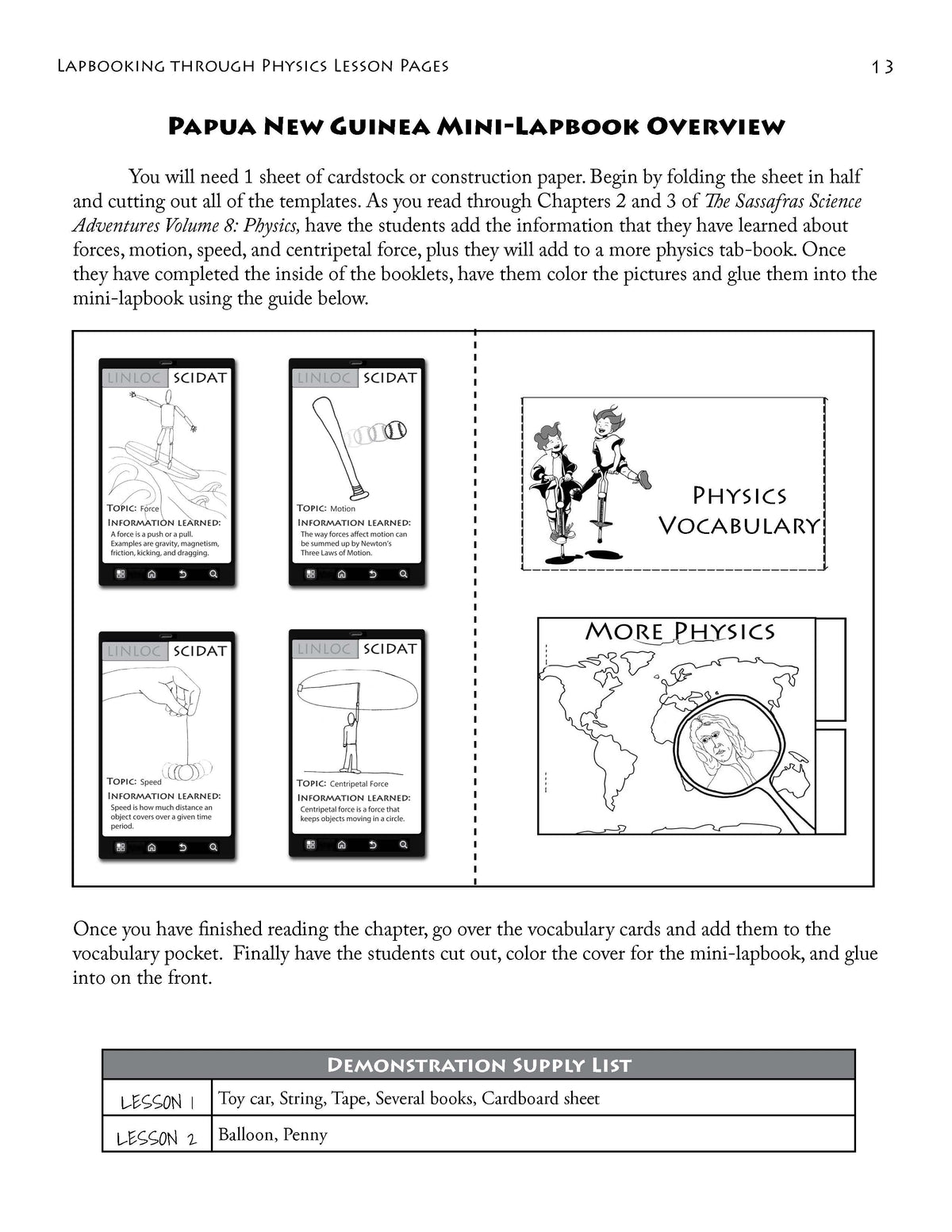 Lapbooking through Physics Lesson Pages 13

Papua New Guinea Mini-Lapbook Overview

You will need 1 sheet of cardstock or construction paper. Begin by folding the sheet in half and cutting out all of the templates. As you read through Chapters 2 and 3 of The Sassafras Science Adventures Volume 8: Physics, have the students add the information that they have learned about forces, motion, speed, and centripetal force, plus they will add to a more physics tab-book. Once they have completed the inside of the booklets, have them color the pictures and glue them into the mini-lapbook using the guide below.

LINLOC SCIDAT
Topic: Force
Information learned:
A force is a push or a pull. Examples are gravity, magnetism, friction, kicking, and dragging.

LINLOC SCIDAT
Topic: Motion
Information learned:
The way forces affect motion can be summed up by Newton's Three Laws of Motion.

LINLOC SCIDAT
Topic: Speed
Information learned:
Speed is how much distance an object covers over a given time period.

LINLOC SCIDAT
Topic: Centripetal Force
Information learned:
Centripetal force is a force that keeps objects moving in a circle.

Physics Vocabulary

More Physics

Once you have finished reading the chapter, go over the vocabulary cards and add them to the vocabulary pocket. Finally have the students cut out, color the cover for the mini-lapbook, and glue into on the front.

| Demonstration Supply List | |
|---|---|
| Lesson 1 | Toy car, String, Tape, Several books, Cardboard sheet |
| Lesson 2 | Balloon, Penny |