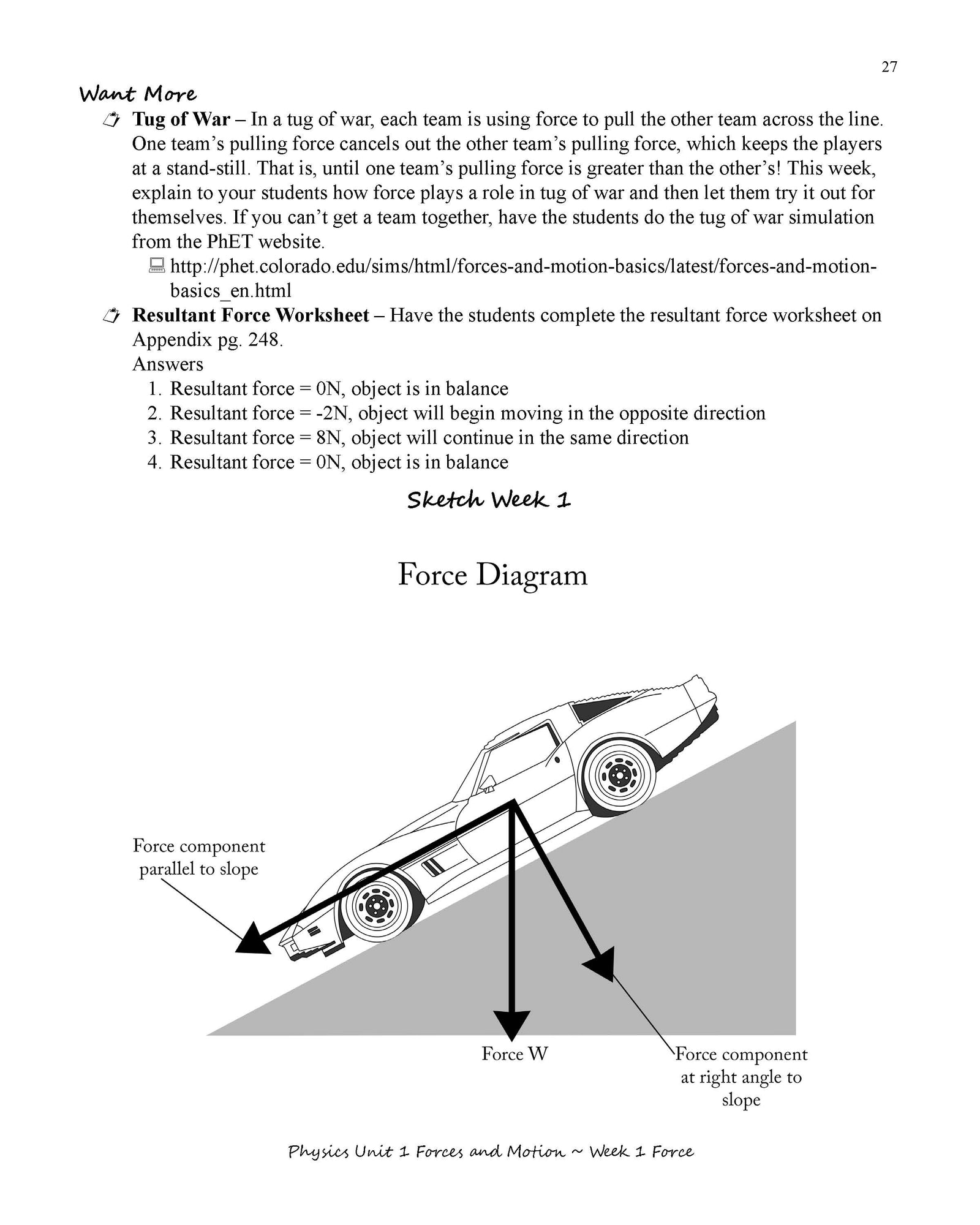 27

Want More

Tug of War – In a tug of war, each team is using force to pull the other team across the line. One team's pulling force cancels out the other team's pulling force, which keeps the players at a stand-still. That is, until one team's pulling force is greater than the other's! This week, explain to your students how force plays a role in tug of war and then let them try it out for themselves. If you can't get a team together, have the students do the tug of war simulation from the PhET website.

http://phet.colorado.edu/sims/html/forces-and-motion-basics/latest/forces-and-motion-basics_en.html

Resultant Force Worksheet – Have the students complete the resultant force worksheet on Appendix pg. 248.
Answers
1. Resultant force = 0N, object is in balance
2. Resultant force = -2N, object will begin moving in the opposite direction
3. Resultant force = 8N, object will continue in the same direction
4. Resultant force = 0N, object is in balance

Sketch Week 1

Force Diagram

Force component parallel to slope

Force W

Force component at right angle to slope

Physics Unit 1 Forces and Motion ~ Week 1 Force